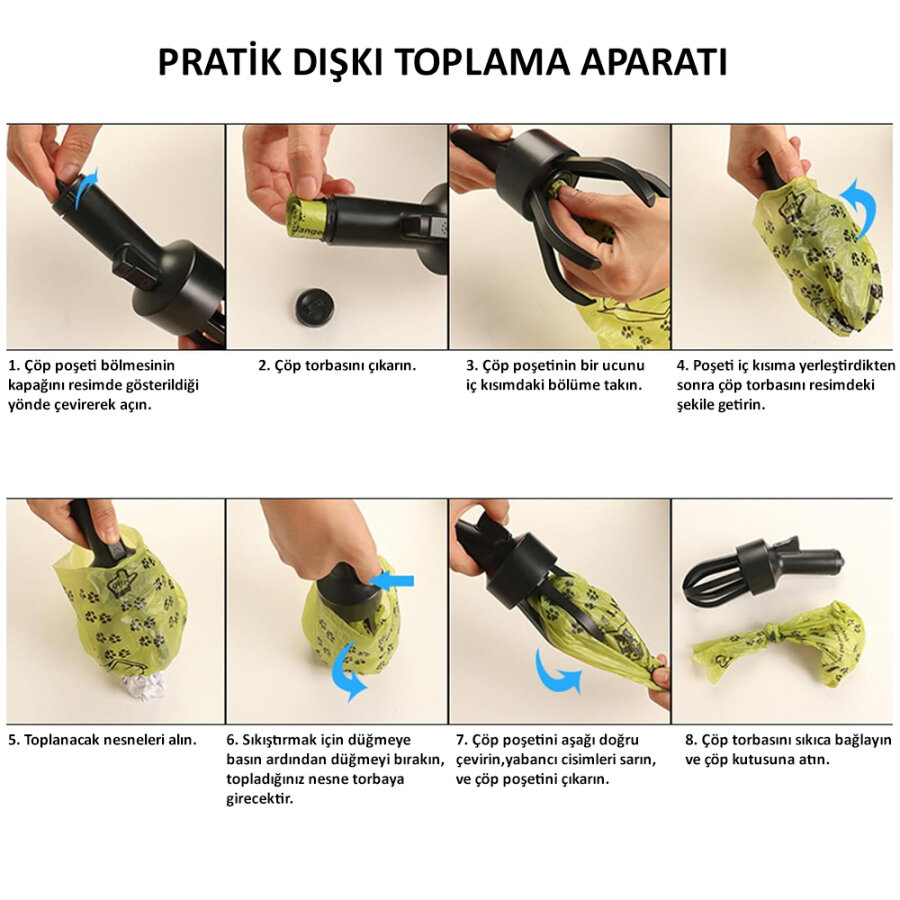 PRATİK DIŞKI TOPLAMA APARATI

1. Çöp poşeti bölmesinin kapağını resimde gösterildiği yönde çevirerek açın.

2. Çöp torbasını çıkarın.

3. Çöp poşetinin bir ucunu iç kısımdaki bölüme takın.

4. Poşeti iç kısıma yerleştirdikten sonra çöp torbasını resimdeki şekile getirin.

5. Toplanacak nesneleri alın.

6. Sıkıştırmak için düğmeye basın ardından düğmeyi bırakın, topladığınız nesne torbaya girecektir.

7. Çöp poşetini aşağı doğru çevirin,yabancı cisimleri sarın, ve çöp poşetini çıkarın.

8. Çöp torbasını sıkıca bağlayın ve çöp kutusuna atın.